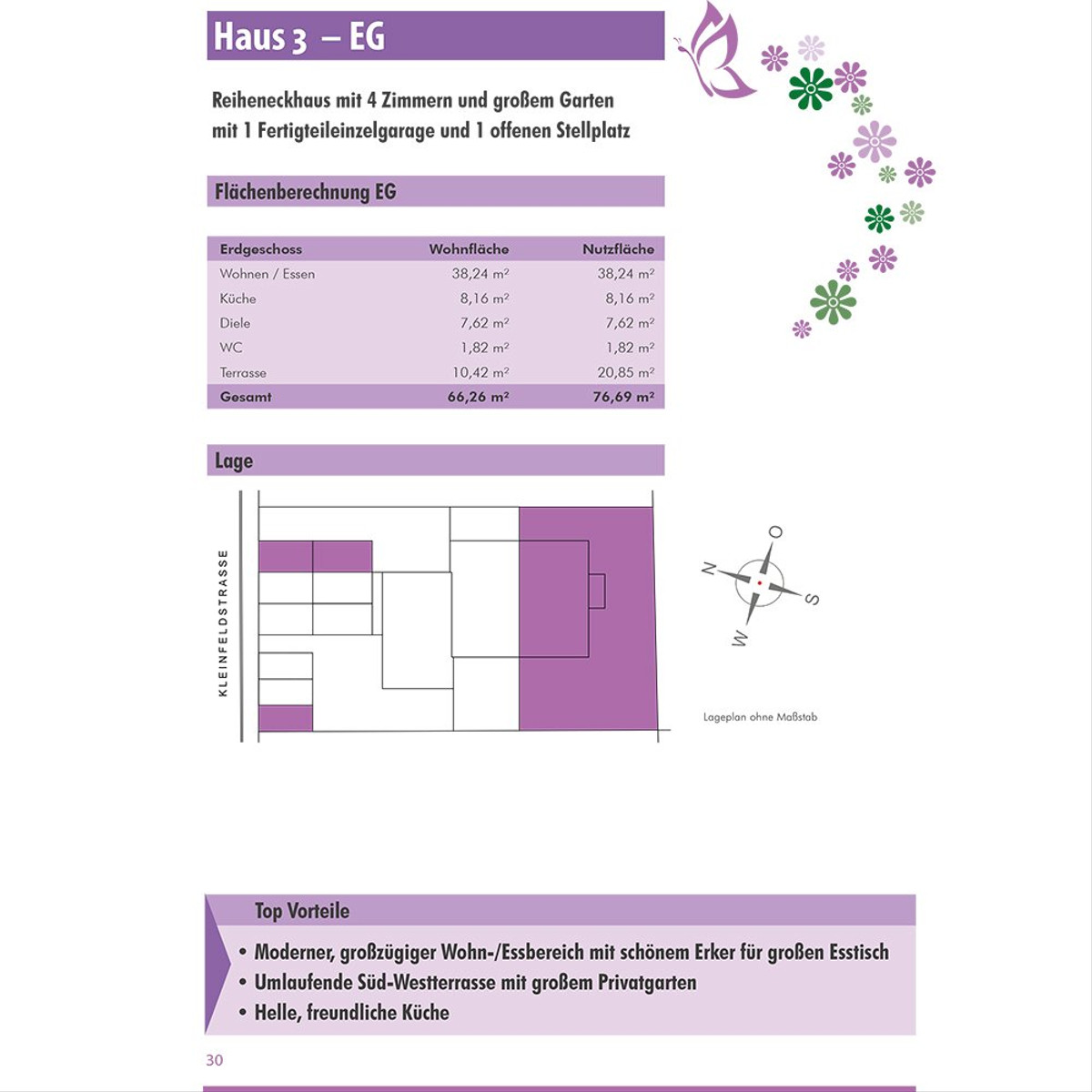 Haus 3 – EG

Reiheneckhaus mit 4 Zimmern und großem Garten mit 1 Fertigteileinzelgarage und 1 offenen Stellplatz

Flächenberechnung EG

| Erdgeschoss | Wohnfläche | Nutzfläche |
|---|---|---|
| Wohnen / Essen | 38,24 m² | 38,24 m² |
| Küche | 8,16 m² | 8,16 m² |
| Diele | 7,62 m² | 7,62 m² |
| WC | 1,82 m² | 1,82 m² |
| Terrasse | 10,42 m² | 20,85 m² |
| Gesamt | 66,26 m² | 76,69 m² |

Lage

KLEINFELDSTRASSE

N
O
S
W

Lageplan ohne Maßstab

Top Vorteile

• Moderner, großzügiger Wohn-/Essbereich mit schönem Erker für großen Esstisch
• Umlaufende Süd-Westterrasse mit großem Privatgarten
• Helle, freundliche Küche

30